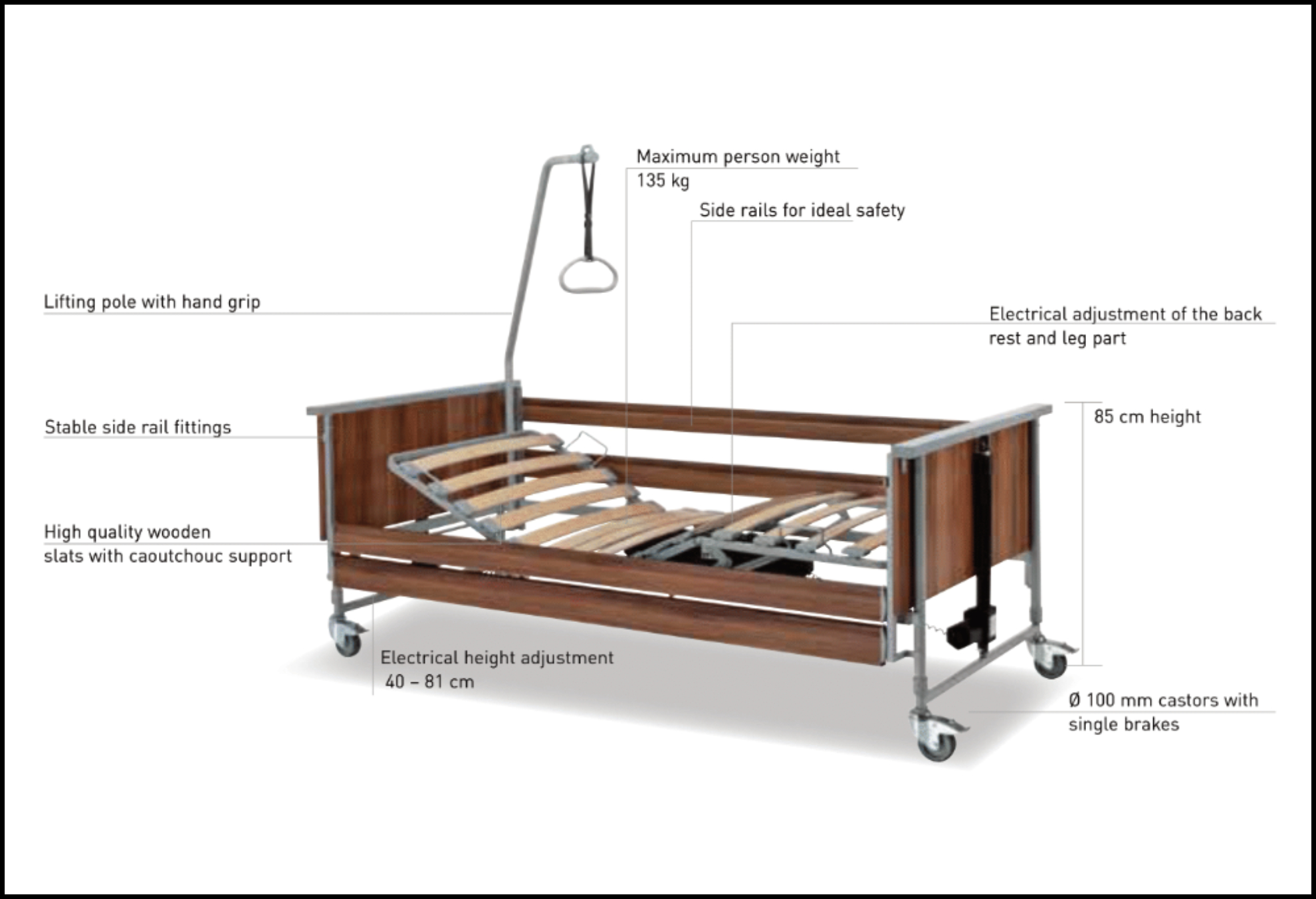 Maximum person weight
135 kg

Side rails for ideal safety

Lifting pole with hand grip

Electrical adjustment of the back rest and leg part

Stable side rail fittings

85 cm height

High quality wooden slats with caoutchouc support

Electrical height adjustment
40 – 81 cm

Ø 100 mm castors with single brakes